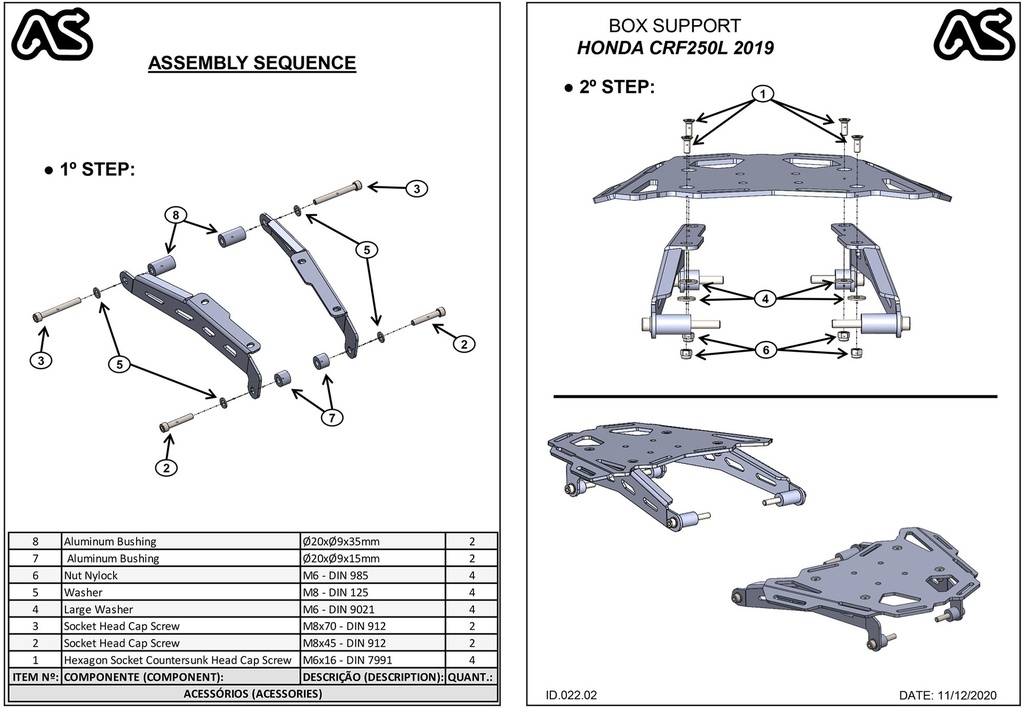 AS

ASSEMBLY SEQUENCE

● 1º STEP:

8

3

5

3

5

2

7

2

| 8 | Aluminum Bushing | Ø20xØ9x35mm | 2 |
|---|---|---|---|
| 7 | Aluminum Bushing | Ø20xØ9x15mm | 2 |
| 6 | Nut Nylock | M6 - DIN 985 | 4 |
| 5 | Washer | M8 - DIN 125 | 4 |
| 4 | Large Washer | M6 - DIN 9021 | 4 |
| 3 | Socket Head Cap Screw | M8x70 - DIN 912 | 2 |
| 2 | Socket Head Cap Screw | M8x45 - DIN 912 | 2 |
| 1 | Hexagon Socket Countersunk Head Cap Screw | M6x16 - DIN 7991 | 4 |
| ITEM Nº: | COMPONENTE (COMPONENT): | DESCRIÇÃO (DESCRIPTION): | QUANT.: |

ACESSÓRIOS (ACESSORIES)

BOX SUPPORT
HONDA CRF250L 2019

AS

● 2º STEP:

1

4

6

ID.022.02

DATE: 11/12/2020