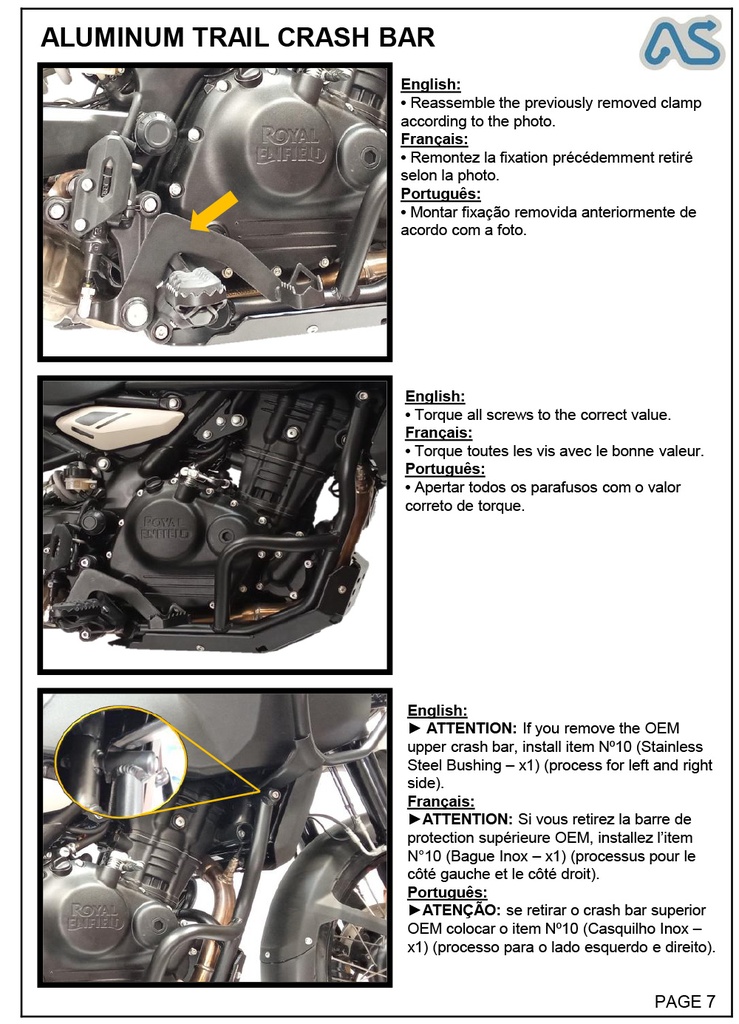 ALUMINUM TRAIL CRASH BAR

AS

ROYAL ENFIELD

English:
• Reassemble the previously removed clamp according to the photo.
Français:
• Remontez la fixation précédemment retiré selon la photo.
Português:
• Montar fixação removida anteriormente de acordo com a foto.

ROYAL ENFIELD

English:
• Torque all screws to the correct value.
Français:
• Torque toutes les vis avec le bonne valeur.
Português:
• Apertar todos os parafusos com o valor correto de torque.

ROYAL ENFIELD

English:
► ATTENTION: If you remove the OEM upper crash bar, install item Nº10 (Stainless Steel Bushing – x1) (process for left and right side).
Français:
►ATTENTION: Si vous retirez la barre de protection supérieure OEM, installez l'item N°10 (Bague Inox – x1) (processus pour le côté gauche et le côté droit).
Português:
►ATENÇÃO: se retirar o crash bar superior OEM colocar o item Nº10 (Casquilho Inox – x1) (processo para o lado esquerdo e direito).

PAGE 7