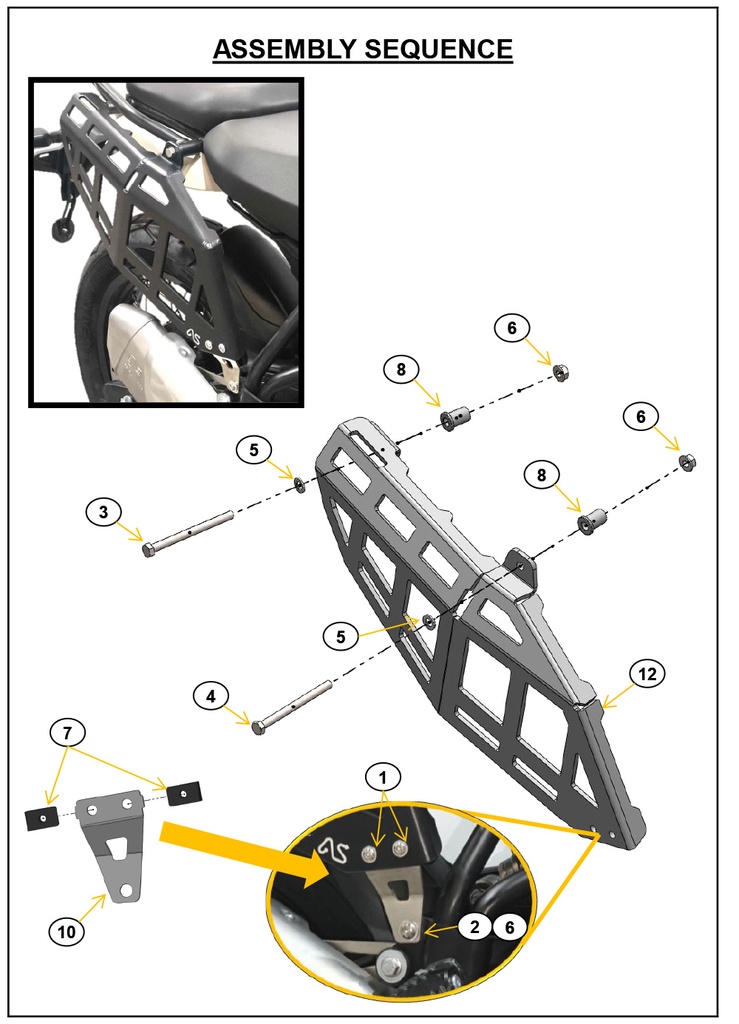 ASSEMBLY SEQUENCE

6

8

6

5

8

3

5

12

4

7

1

10

2 6