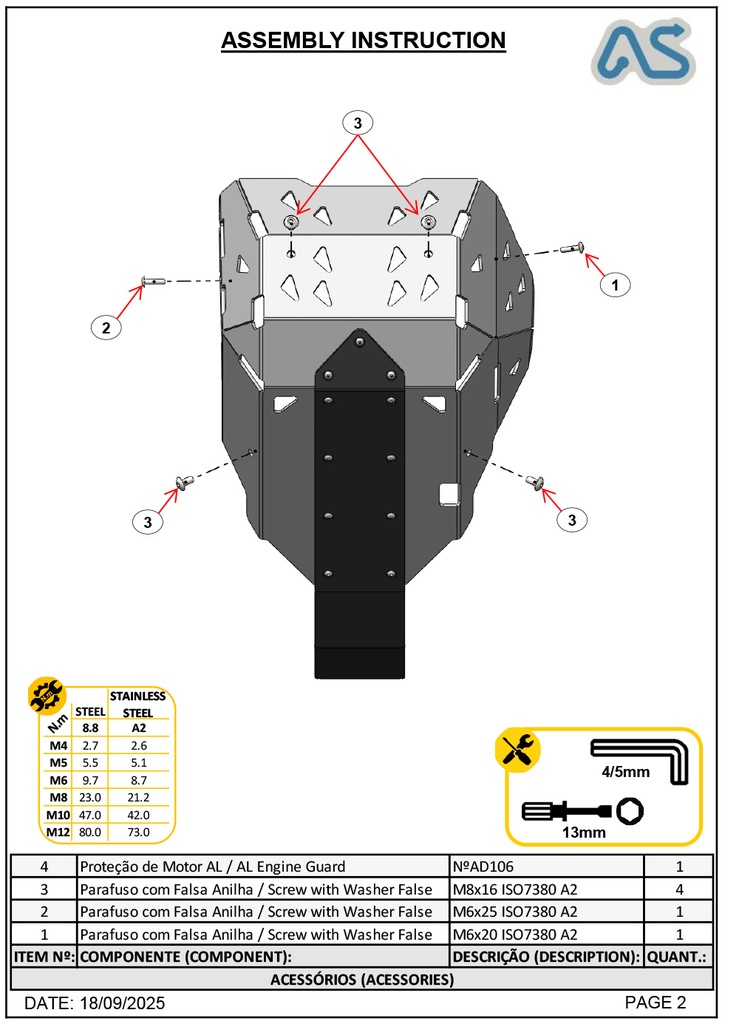 ASSEMBLY INSTRUCTION

AS

3

1

2

3

3

| N.m | STEEL 8.8 | STAINLESS STEEL A2 |
|---|---|---|
| M4 | 2.7 | 2.6 |
| M5 | 5.5 | 5.1 |
| M6 | 9.7 | 8.7 |
| M8 | 23.0 | 21.2 |
| M10 | 47.0 | 42.0 |
| M12 | 80.0 | 73.0 |

4/5mm

13mm

| 4 | Proteção de Motor AL / AL Engine Guard | NºAD106 | 1 |
|---|---|---|---|
| 3 | Parafuso com Falsa Anilha / Screw with Washer False | M8x16 ISO7380 A2 | 4 |
| 2 | Parafuso com Falsa Anilha / Screw with Washer False | M6x25 ISO7380 A2 | 1 |
| 1 | Parafuso com Falsa Anilha / Screw with Washer False | M6x20 ISO7380 A2 | 1 |
| ITEM Nº: | COMPONENTE (COMPONENT): | DESCRIÇÃO (DESCRIPTION): | QUANT.: |

ACESSÓRIOS (ACESSORIES)

DATE: 18/09/2025

PAGE 2