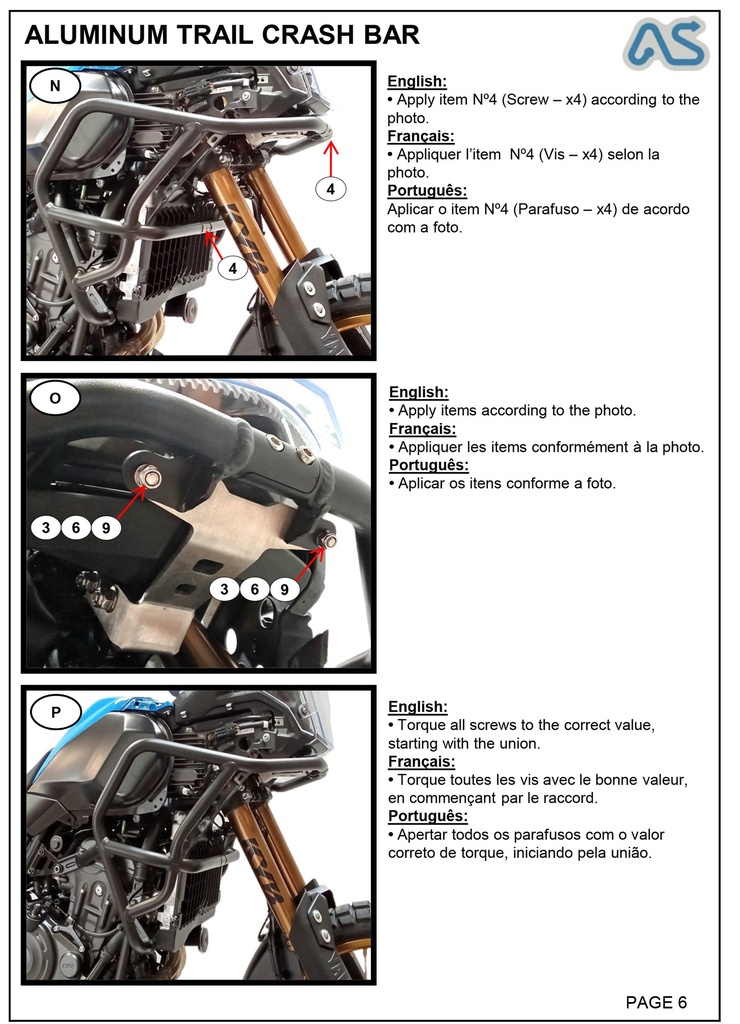 ALUMINUM TRAIL CRASH BAR

AS

N

4

4

English:
• Apply item Nº4 (Screw – x4) according to the photo.
Français:
• Appliquer l'item Nº4 (Vis – x4) selon la photo.
Português:
Aplicar o item Nº4 (Parafuso – x4) de acordo com a foto.

O

3 6 9

3 6 9

English:
• Apply items according to the photo.
Français:
• Appliquer les items conformément à la photo.
Português:
• Aplicar os itens conforme a foto.

P

English:
• Torque all screws to the correct value, starting with the union.
Français:
• Torque toutes les vis avec le bonne valeur, en commençant par le raccord.
Português:
• Apertar todos os parafusos com o valor correto de torque, iniciando pela união.

PAGE 6