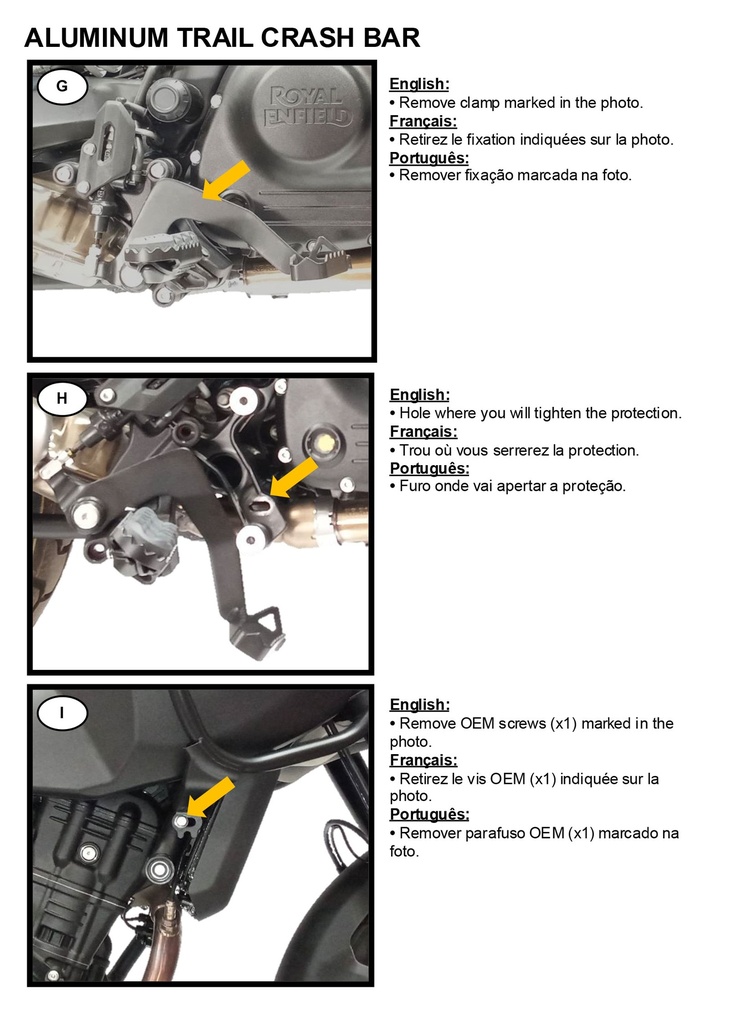 ALUMINUM TRAIL CRASH BAR

G

ROYAL ENFIELD

English:
• Remove clamp marked in the photo.
Français:
• Retirez le fixation indiquées sur la photo.
Português:
• Remover fixação marcada na foto.

H

English:
• Hole where you will tighten the protection.
Français:
• Trou où vous serrerez la protection.
Português:
• Furo onde vai apertar a proteção.

I

English:
• Remove OEM screws (x1) marked in the photo.
Français:
• Retirez le vis OEM (x1) indiquée sur la photo.
Português:
• Remover parafuso OEM (x1) marcado na foto.