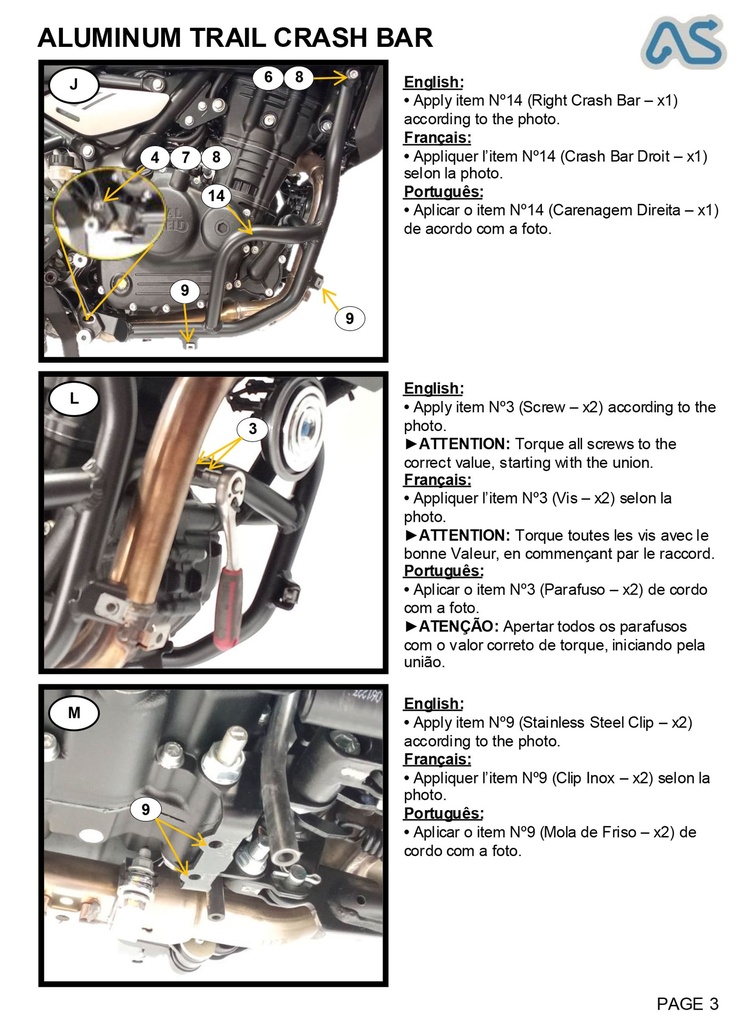 ALUMINUM TRAIL CRASH BAR

AS

J

6 8

4 7 8

14

9

9

English:
• Apply item Nº14 (Right Crash Bar – x1) according to the photo.
Français:
• Appliquer l'item Nº14 (Crash Bar Droit – x1) selon la photo.
Português:
• Aplicar o item Nº14 (Carenagem Direita – x1) de acordo com a foto.

L

3

English:
• Apply item Nº3 (Screw – x2) according to the photo.
►ATTENTION: Torque all screws to the correct value, starting with the union.
Français:
• Appliquer l'item Nº3 (Vis – x2) selon la photo.
►ATTENTION: Torque toutes les vis avec le bonne Valeur, en commençant par le raccord.
Português:
• Aplicar o item Nº3 (Parafuso – x2) de cordo com a foto.
►ATENÇÃO: Apertar todos os parafusos com o valor correto de torque, iniciando pela união.

M

9

English:
• Apply item Nº9 (Stainless Steel Clip – x2) according to the photo.
Français:
• Appliquer l'item Nº9 (Clip Inox – x2) selon la photo.
Português:
• Aplicar o item Nº9 (Mola de Friso – x2) de cordo com a foto.

PAGE 3